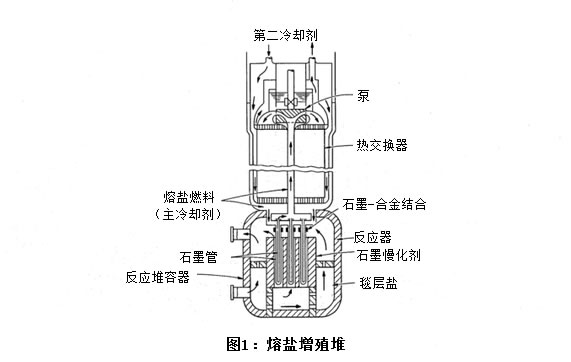 第二冷却剂

泵

热交换器

熔盐燃料
（主冷却剂）

石墨-合金结合

反应器

石墨管

石墨慢化剂

反应堆容器

毯层盐

图1：熔盐增殖堆